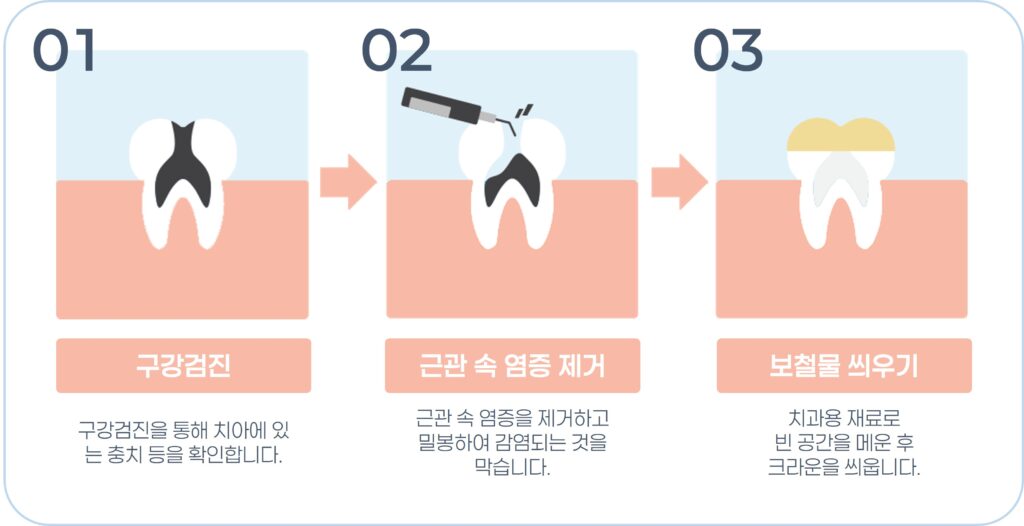 01

구강검진

구강검진을 통해 치아에 있는 충치 등을 확인합니다.

02

근관 속 염증 제거

근관 속 염증을 제거하고 밀봉하여 감염되는 것을 막습니다.

03

보철물 씌우기

치과용 재료로 빈 공간을 메운 후 크라운을 씌웁니다.